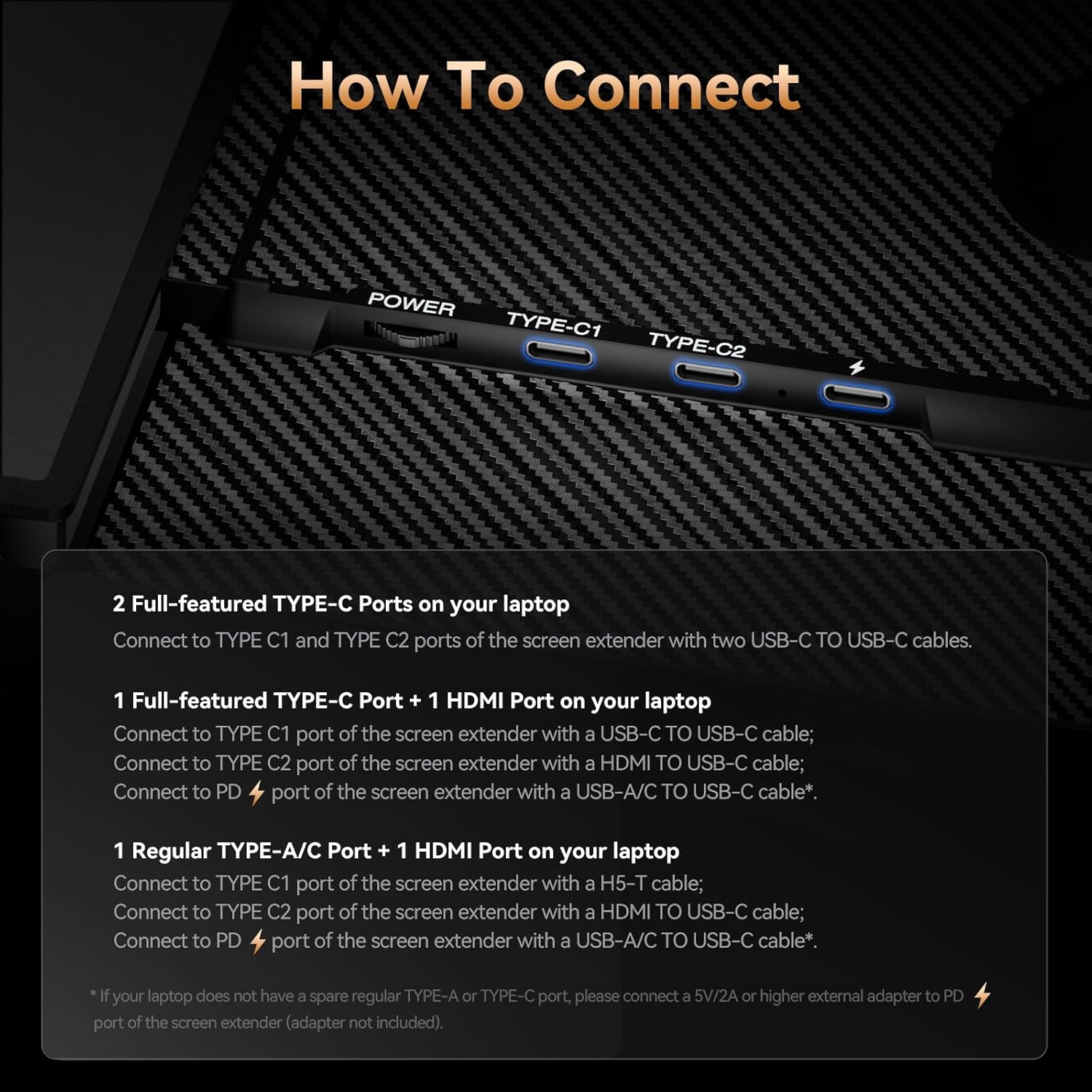 How To Connect

POWER

TYPE-C1

TYPE-C2

2 Full-featured TYPE-C Ports on your laptop

Connect to TYPE C1 and TYPE C2 ports of the screen extender with two USB-C TO USB-C cables.

1 Full-featured TYPE-C Port + 1 HDMI Port on your laptop

Connect to TYPE C1 port of the screen extender with a USB-C TO USB-C cable;
Connect to TYPE C2 port of the screen extender with a HDMI TO USB-C cable;
Connect to PD port of the screen extender with a USB-A/C TO USB-C cable*.

1 Regular TYPE-A/C Port + 1 HDMI Port on your laptop

Connect to TYPE C1 port of the screen extender with a H5-T cable;
Connect to TYPE C2 port of the screen extender with a HDMI TO USB-C cable;
Connect to PD port of the screen extender with a USB-A/C TO USB-C cable*.

* If your laptop does not have a spare regular TYPE-A or TYPE-C port, please connect a 5V/2A or higher external adapter to PD port of the screen extender (adapter not included).