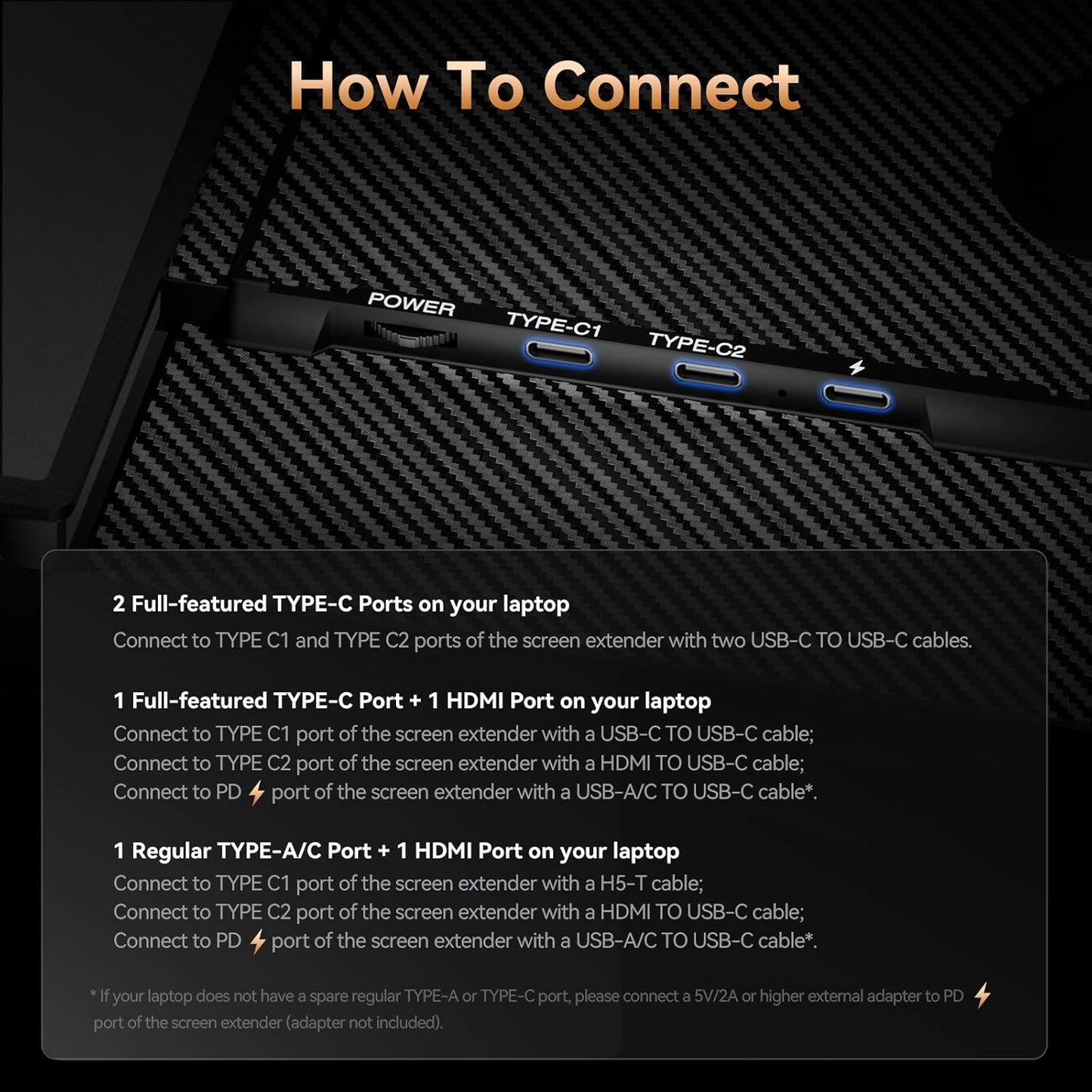 How To Connect

POWER
TYPE-C1
TYPE-C2

2 Full-featured TYPE-C Ports on your laptop
Connect to TYPE C1 and TYPE C2 ports of the screen extender with two USB-C TO USB-C cables.

1 Full-featured TYPE-C Port + 1 HDMI Port on your laptop
Connect to TYPE C1 port of the screen extender with a USB-C TO USB-C cable;
Connect to TYPE C2 port of the screen extender with a HDMI TO USB-C cable;
Connect to PD port of the screen extender with a USB-A/C TO USB-C cable*.

1 Regular TYPE-A/C Port + 1 HDMI Port on your laptop
Connect to TYPE C1 port of the screen extender with a H5-T cable;
Connect to TYPE C2 port of the screen extender with a HDMI TO USB-C cable;
Connect to PD port of the screen extender with a USB-A/C TO USB-C cable*.

* If your laptop does not have a spare regular TYPE-A or TYPE-C port, please connect a 5V/2A or higher external adapter to PD port of the screen extender (adapter not included).